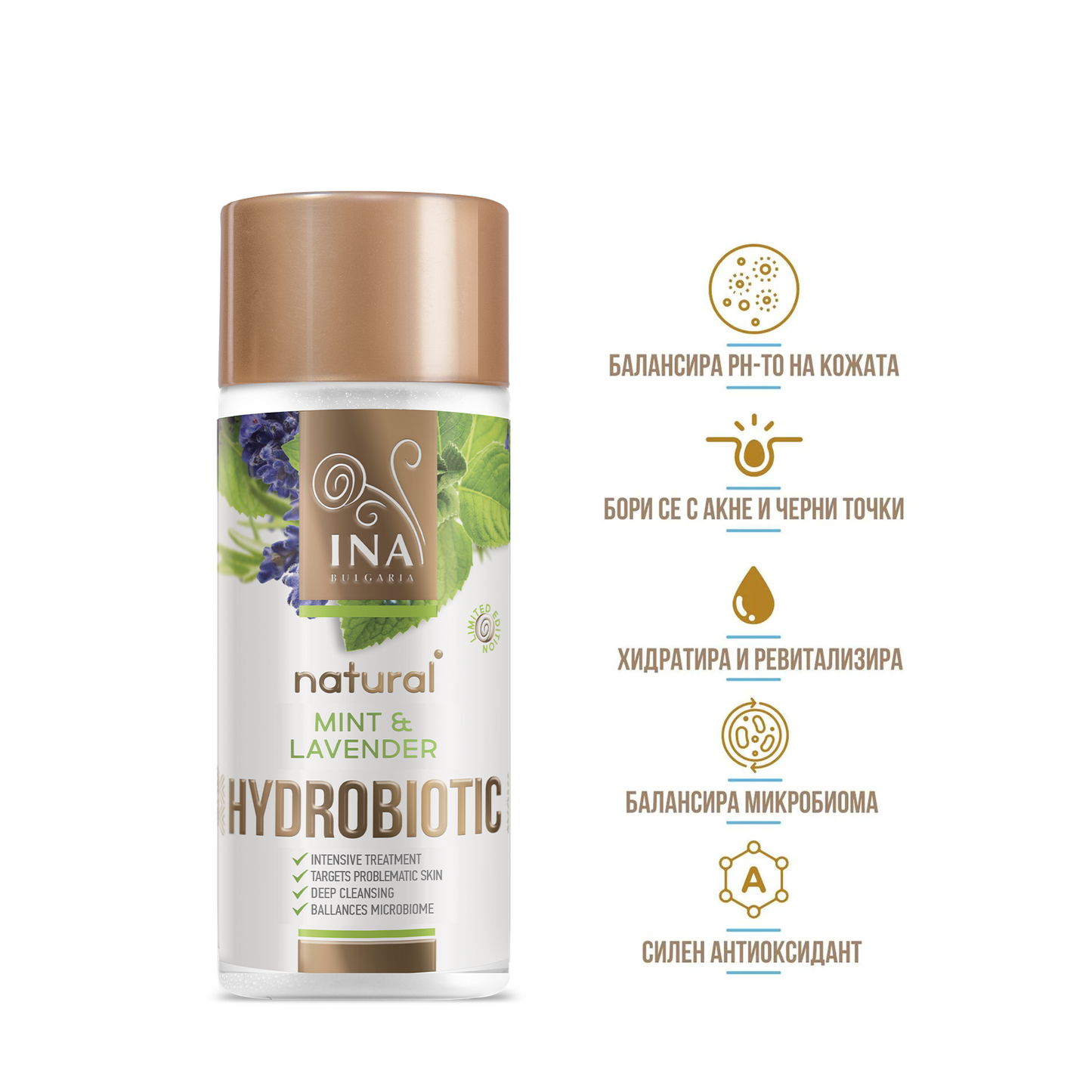 INA
BULGARIA

LIMITED EDITION

natural

MINT &
LAVENDER

HYDROBIOTIC

INTENSIVE TREATMENT
TARGETS PROBLEMATIC SKIN
DEEP CLEANSING
BALLANCES MICROBIOME

БАЛАНСИРА PH-ТО НА КОЖАТА

БОРИ СЕ С АКНЕ И ЧЕРНИ ТОЧКИ

ХИДРАТИРА И РЕВИТАЛИЗИРА

БАЛАНСИРА МИКРОБИОМА

A

СИЛЕН АНТИОКСИДАНТ