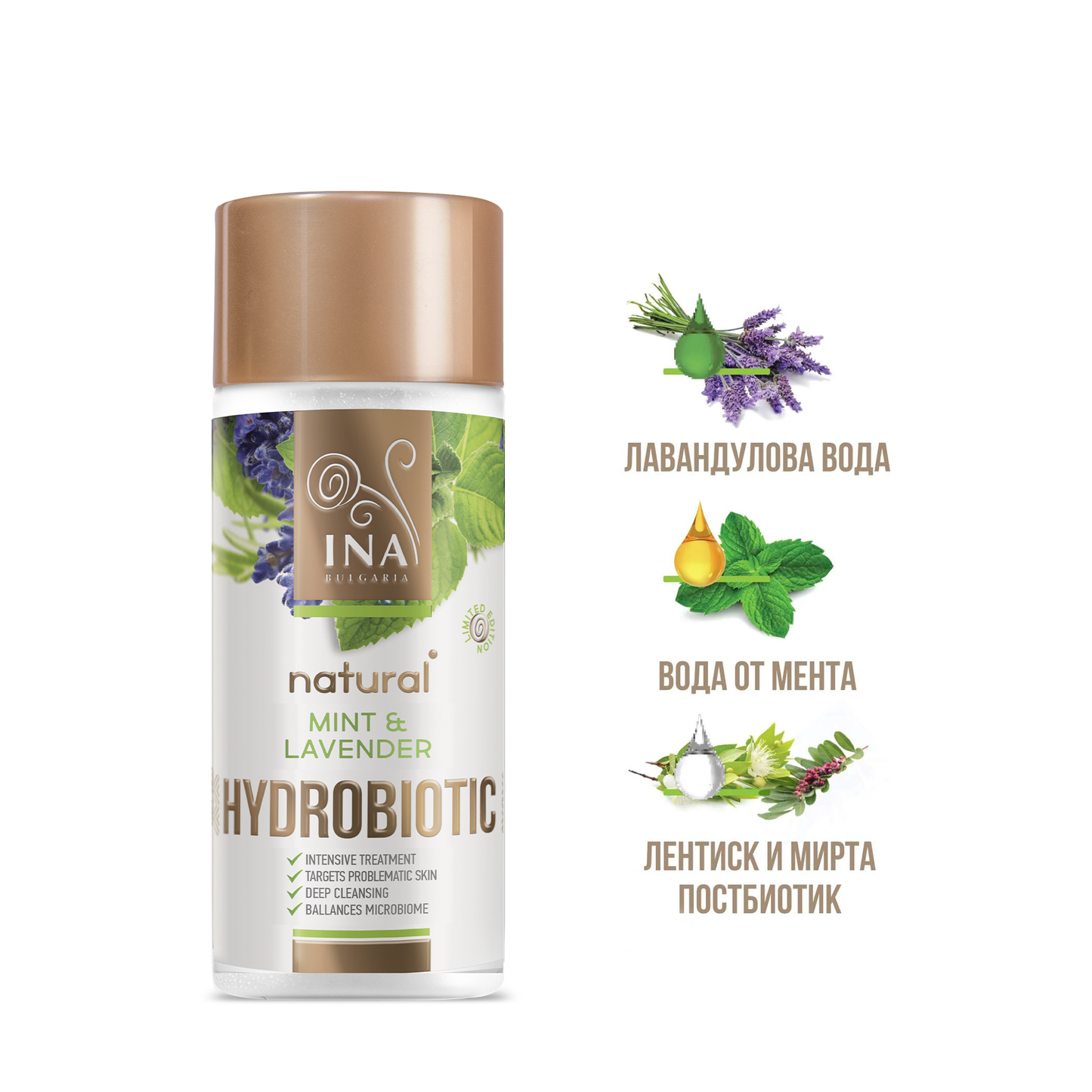 INA
BULGARIA

LIMITED EDITION

natural

MINT & LAVENDER

HYDROBIOTIC

INTENSIVE TREATMENT
TARGETS PROBLEMATIC SKIN
DEEP CLEANSING
BALLANCES MICROBIOME

ЛАВАНДУЛОВА ВОДА

ВОДА ОТ МЕНТА

ЛЕНТИСК И МИРТА ПОСТБИОТИК